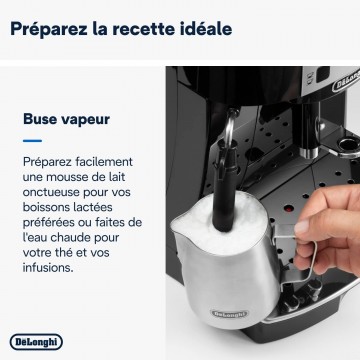 Préparez la recette idéale

Buse vapeur

Préparez facilement une mousse de lait onctueuse pour vos boissons lactées préférées ou faites de l'eau chaude pour votre thé et vos infusions.

DeLonghi

DeLonghi

DeLonghi