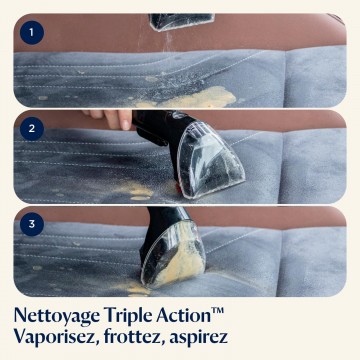 1

2

3

Nettoyage Triple Action™
Vaporisez, frottez, aspirez